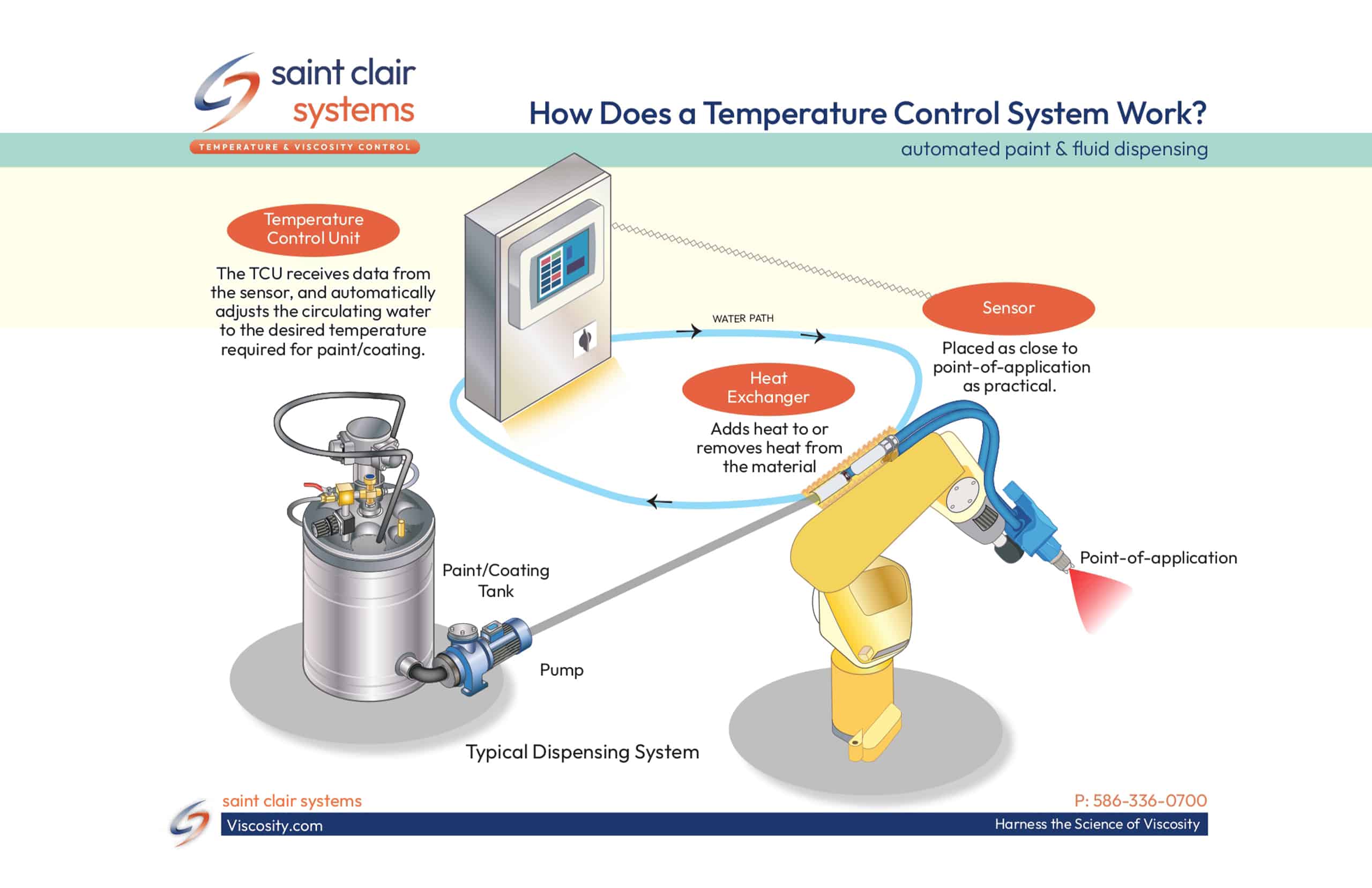 saint clair systems
TEMPERATURE & VISCOSITY CONTROL

How Does a Temperature Control System Work?
automated paint & fluid dispensing

Temperature Control Unit

The TCU receives data from the sensor, and automatically adjusts the circulating water to the desired temperature required for paint/coating.

WATER PATH

Sensor

Placed as close to point-of-application as practical.

Heat Exchanger

Adds heat to or removes heat from the material

Paint/Coating Tank

Pump

Point-of-application

Typical Dispensing System

saint clair systems
Viscosity.com

P: 586-336-0700
Harness the Science of Viscosity